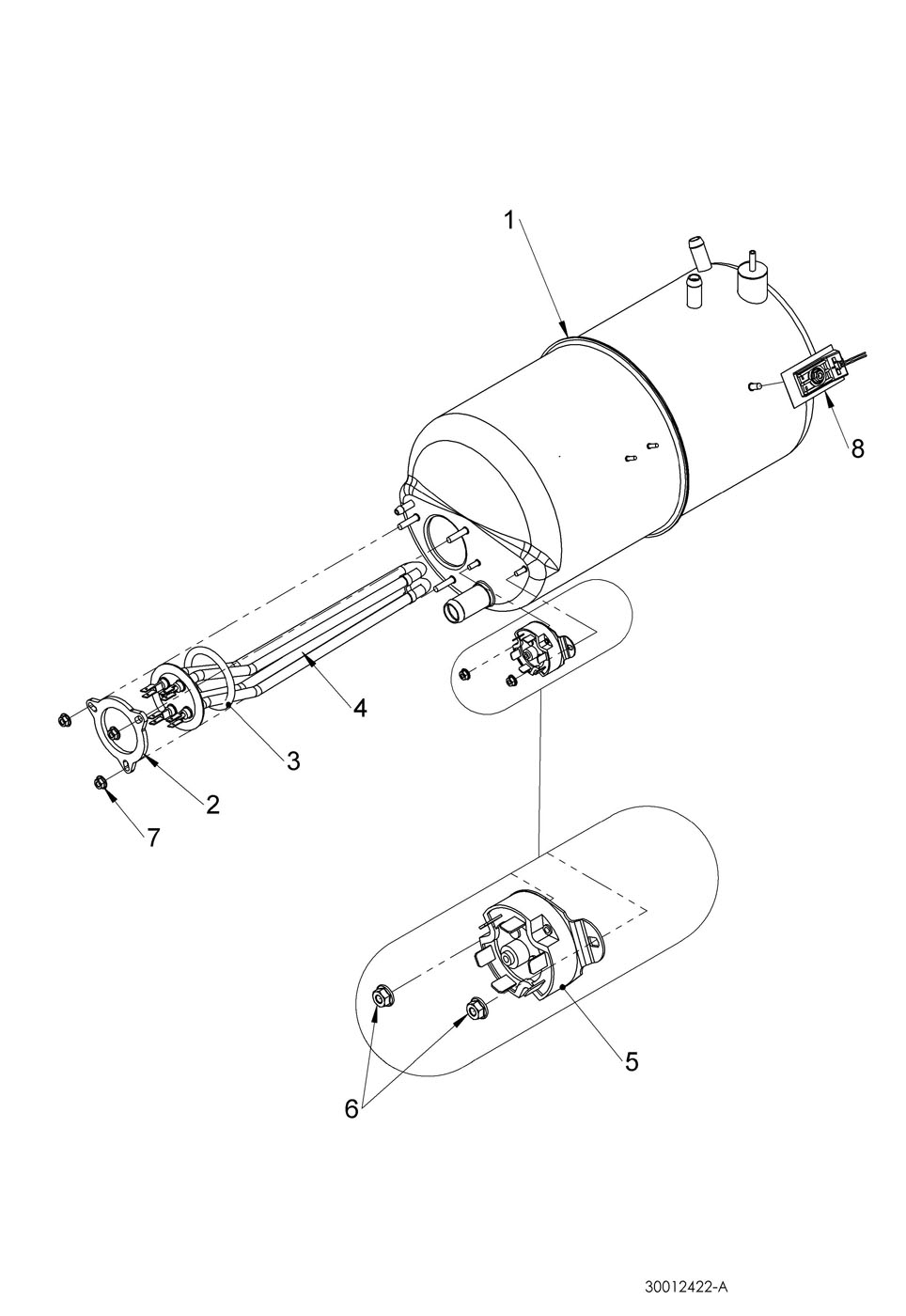 1

8

4

3

2

7

5

6

30012422-A