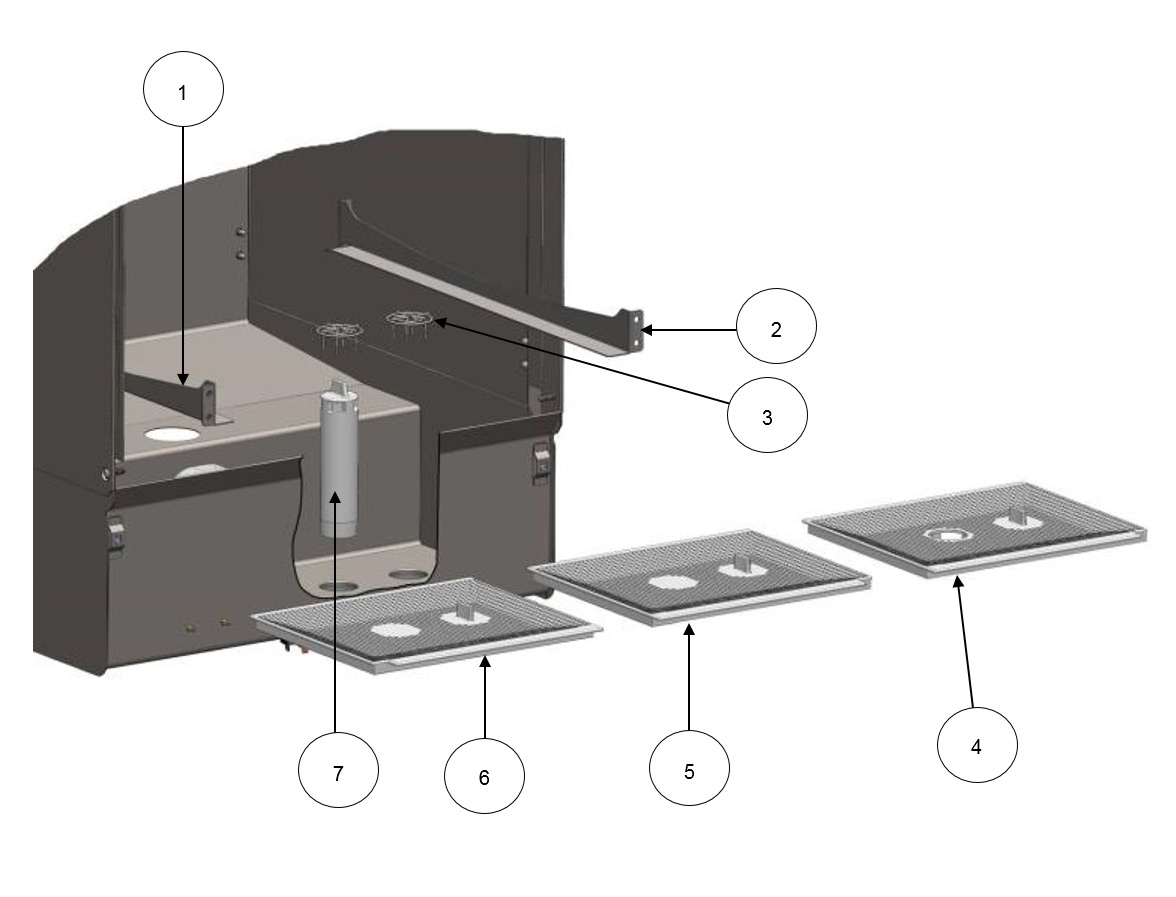 1
2
3
7
6
5
4